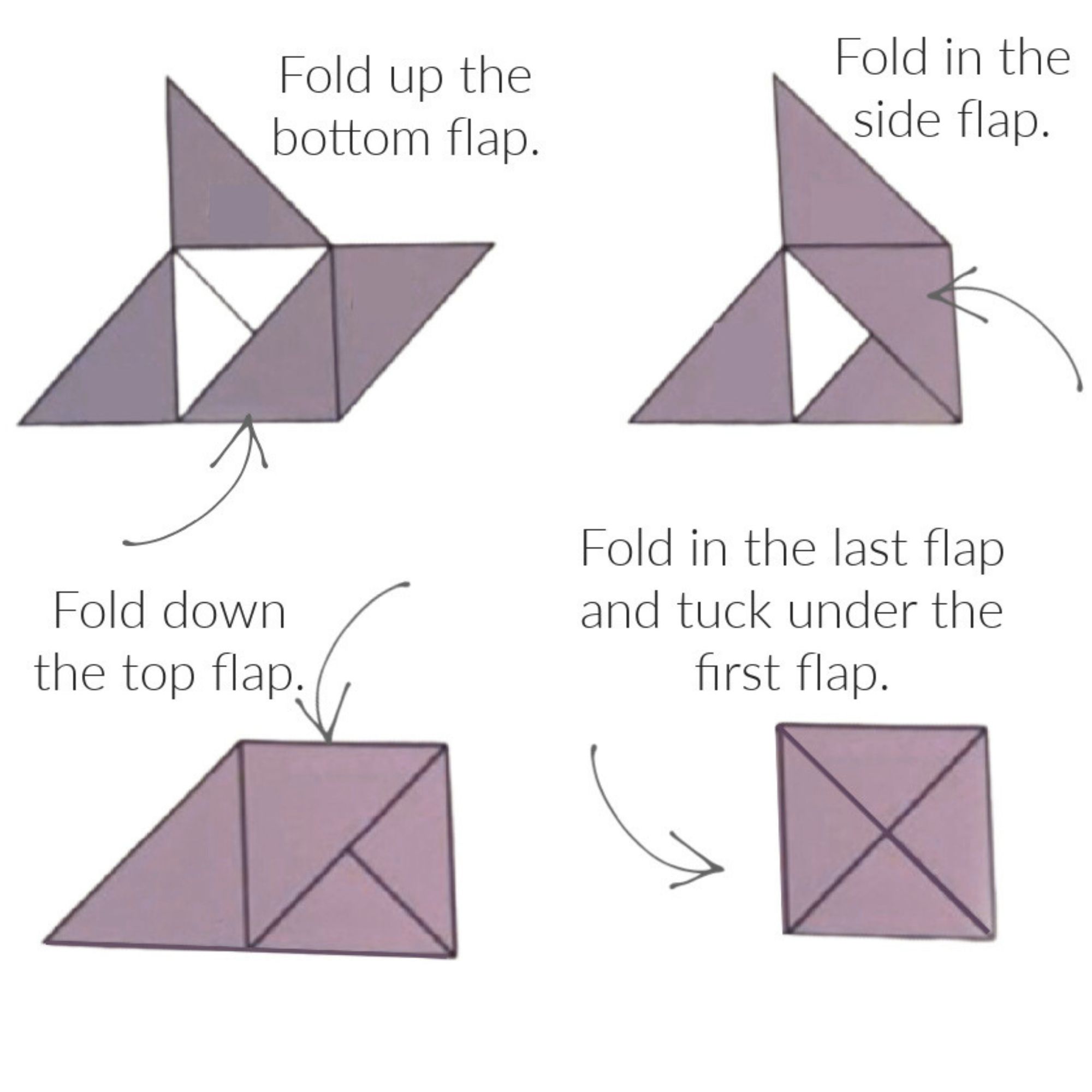 Fold up the bottom flap.

Fold in the side flap.

Fold down the top flap.

Fold in the last flap and tuck under the first flap.